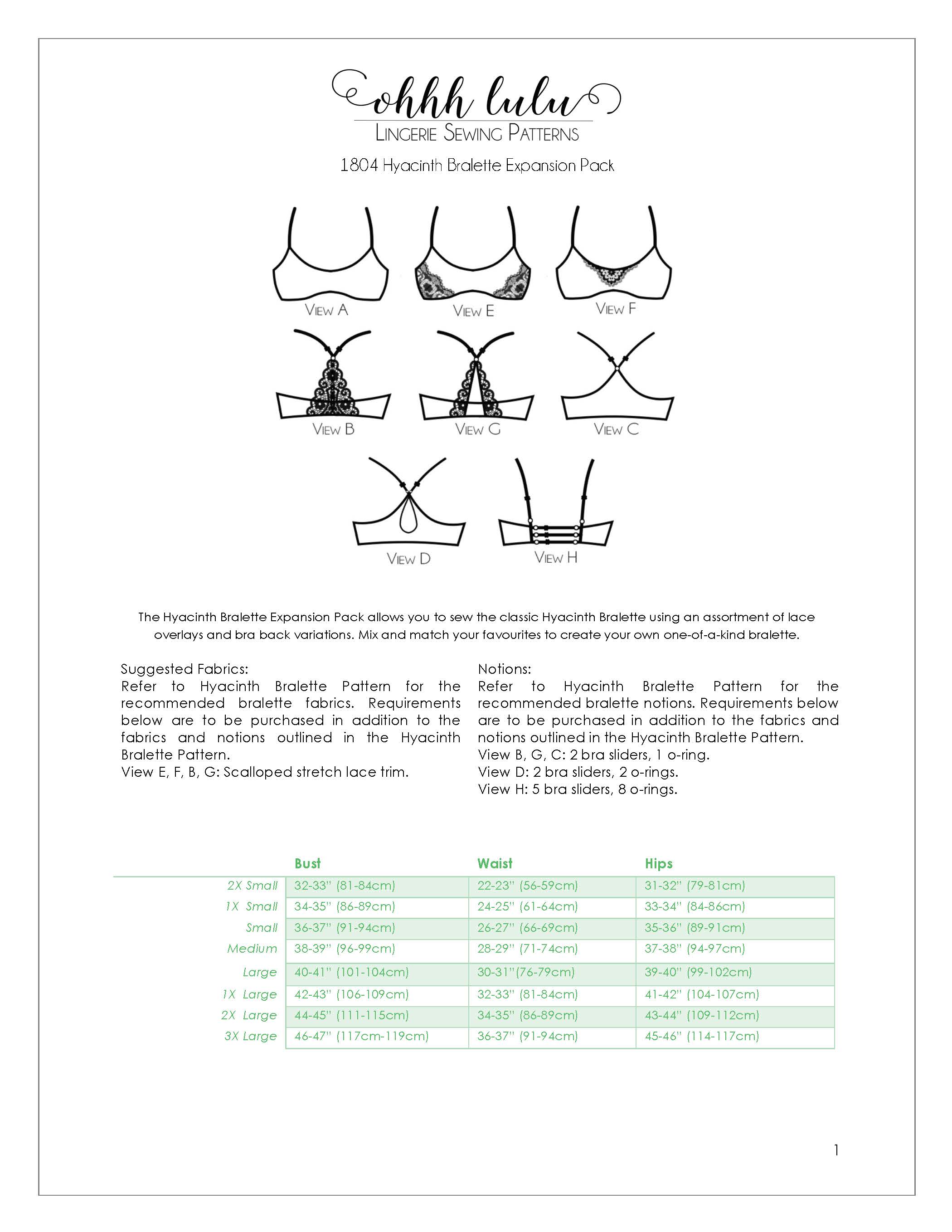 ohhh lulu
LINGERIE SEWING PATTERNS
1804 Hyacinth Bralette Expansion Pack

VIEW A
VIEW E
VIEW F
VIEW B
VIEW G
VIEW C
VIEW D
VIEW H

The Hyacinth Bralette Expansion Pack allows you to sew the classic Hyacinth Bralette using an assortment of lace overlays and bra back variations. Mix and match your favourites to create your own one-of-a-kind bralette.

Suggested Fabrics:
Refer to Hyacinth Bralette Pattern for the recommended bralette fabrics. Requirements below are to be purchased in addition to the fabrics and notions outlined in the Hyacinth Bralette Pattern.
View E, F, B, G: Scalloped stretch lace trim.

Notions:
Refer to Hyacinth Bralette Pattern for the recommended bralette notions. Requirements below are to be purchased in addition to the fabrics and notions outlined in the Hyacinth Bralette Pattern.
View B, G, C: 2 bra sliders, 1 o-ring.
View D: 2 bra sliders, 2 o-rings.
View H: 5 bra sliders, 8 o-rings.

| | Bust | Waist | Hips |
|---|---|---|---|
| 2X Small | 32-33" (81-84cm) | 22-23" (56-59cm) | 31-32" (79-81cm) |
| 1X Small | 34-35" (86-89cm) | 24-25" (61-64cm) | 33-34" (84-86cm) |
| Small | 36-37" (91-94cm) | 26-27" (66-69cm) | 35-36" (89-91cm) |
| Medium | 38-39" (96-99cm) | 28-29" (71-74cm) | 37-38" (94-97cm) |
| Large | 40-41" (101-104cm) | 30-31"(76-79cm) | 39-40" (99-102cm) |
| 1X Large | 42-43" (106-109cm) | 32-33" (81-84cm) | 41-42" (104-107cm) |
| 2X Large | 44-45" (111-115cm) | 34-35" (86-89cm) | 43-44" (109-112cm) |
| 3X Large | 46-47" (117cm-119cm) | 36-37" (91-94cm) | 45-46" (114-117cm) |

1